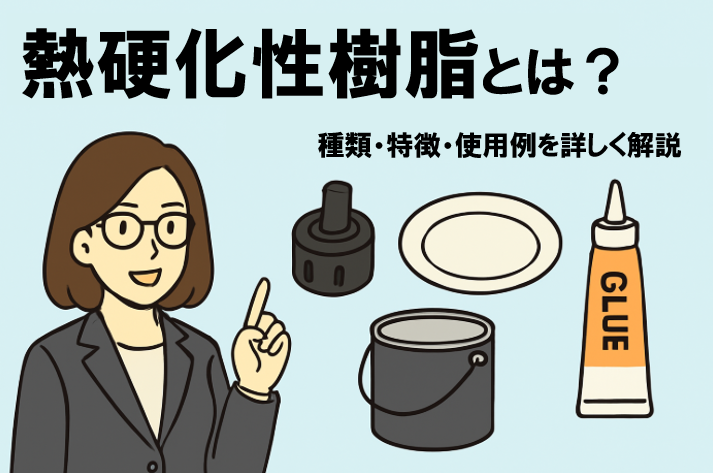 熱硬化性樹脂とは？

種類・特徴・使用例を詳しく解説

GLUE